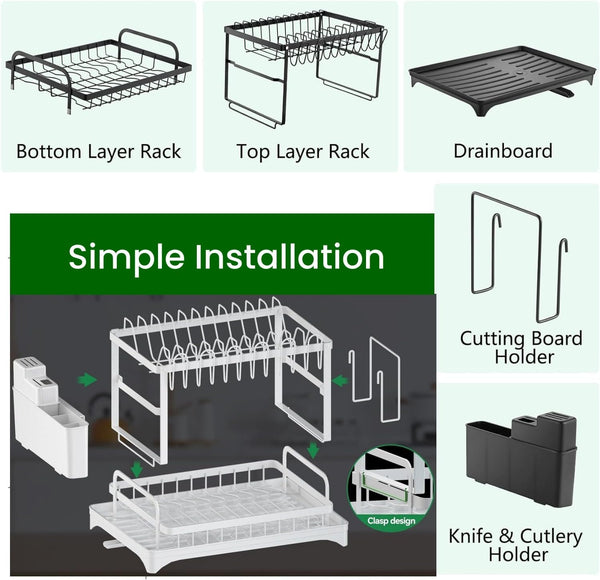 Bottom Layer Rack

Top Layer Rack

Drainboard

Simple Installation

Clasp design

Cutting Board Holder

Knife & Cutlery Holder