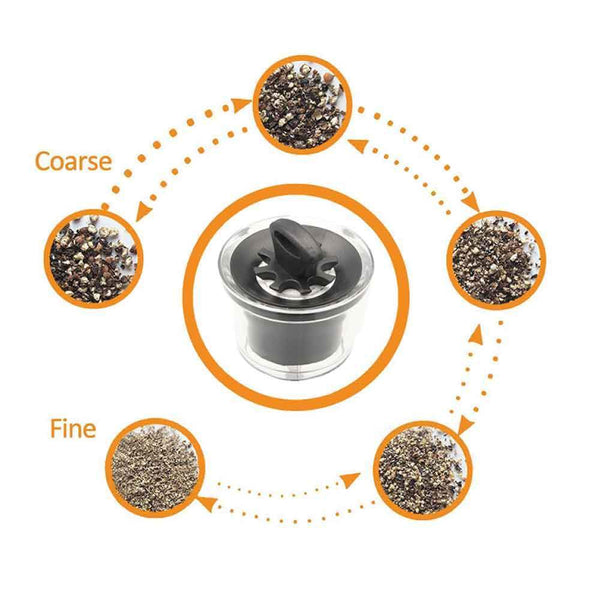 Coarse

Fine