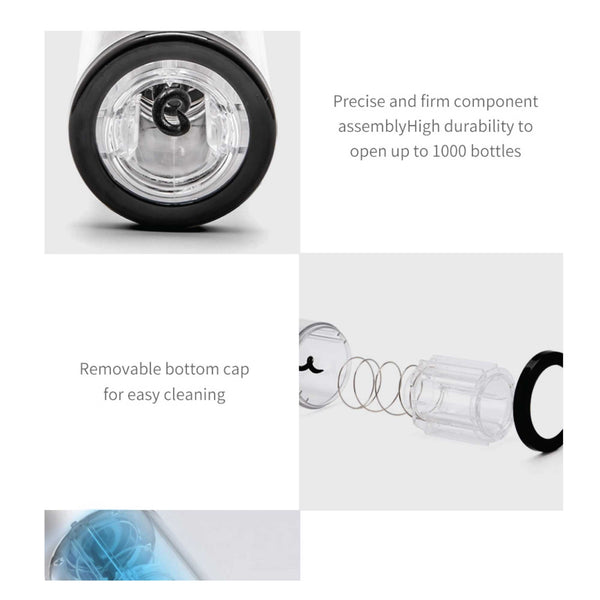 Precise and firm component assemblyHigh durability to open up to 1000 bottles

Removable bottom cap for easy cleaning