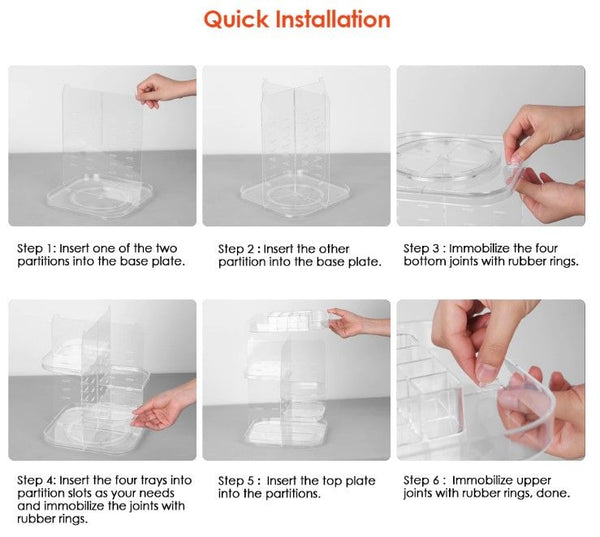 Quick Installation

Step 1: Insert one of the two partitions into the base plate.

Step 2 : Insert the other partition into the base plate.

Step 3 : Immobilize the four bottom joints with rubber rings.

Step 4: Insert the four trays into partition slots as your needs and immobilize the joints with rubber rings.

Step 5 : Insert the top plate into the partitions.

Step 6 : Immobilize upper joints with rubber rings, done.