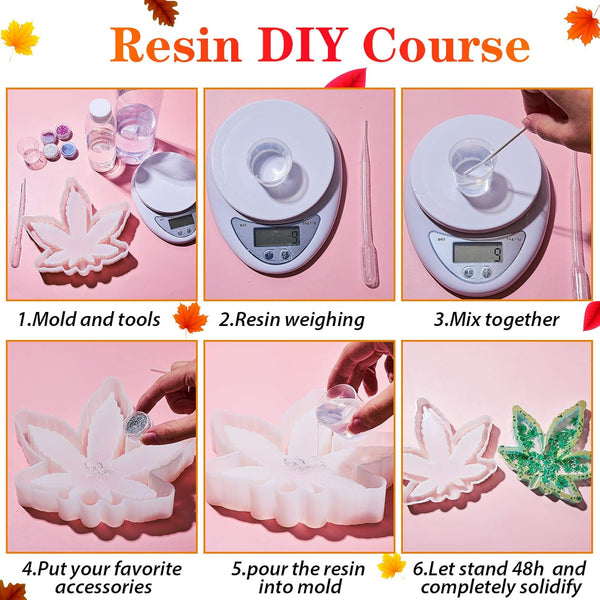 Resin DIY Course

1.Mold and tools

2.Resin weighing

3.Mix together

4.Put your favorite accessories

5.pour the resin into mold

6.Let stand 48h and completely solidify