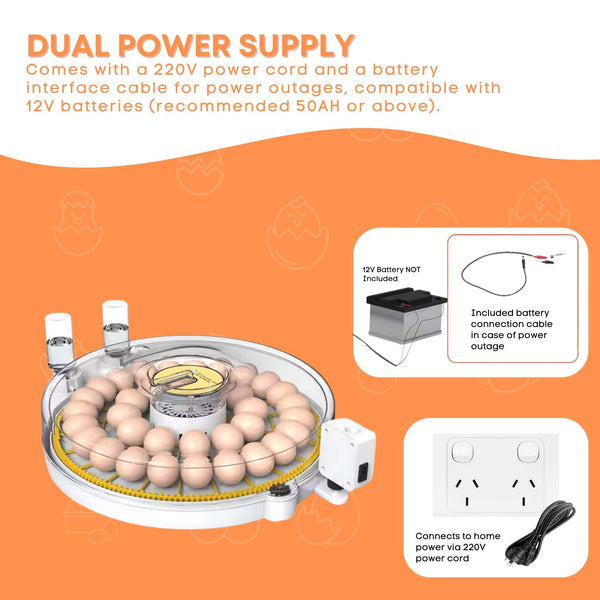 DUAL POWER SUPPLY
Comes with a 220V power cord and a battery interface cable for power outages, compatible with 12V batteries (recommended 50AH or above).

12V Battery NOT Included

Included battery connection cable in case of power outage

Connects to home power via 220V power cord