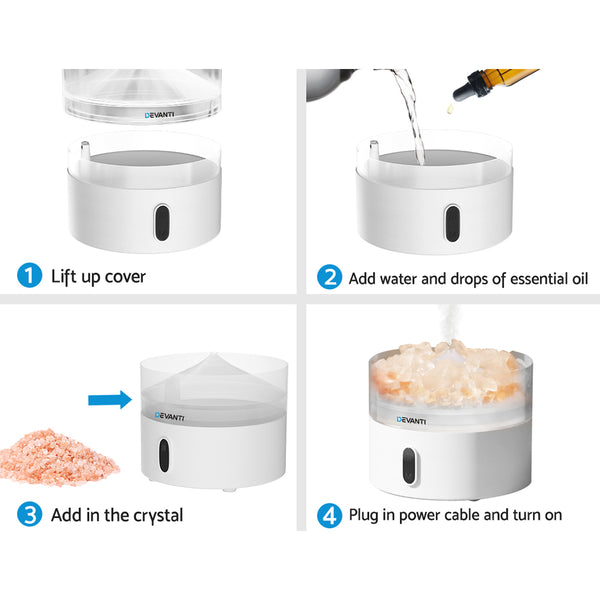 DEVANTI

1 Lift up cover

2 Add water and drops of essential oil

DEVANTI

3 Add in the crystal

DEVANTI

4 Plug in power cable and turn on